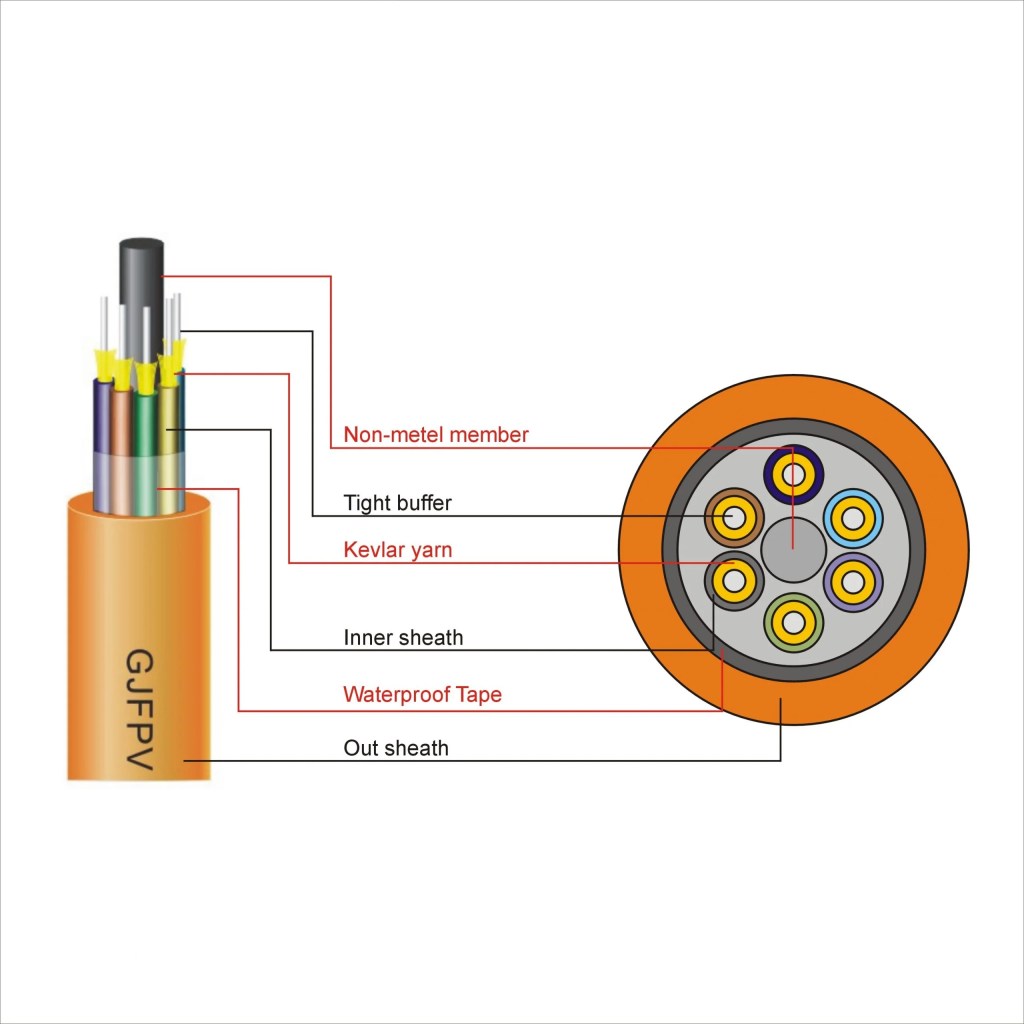 GJFPV

Non-metel member

Tight buffer

Kevlar yarn

Inner sheath

Waterproof Tape

Out sheath