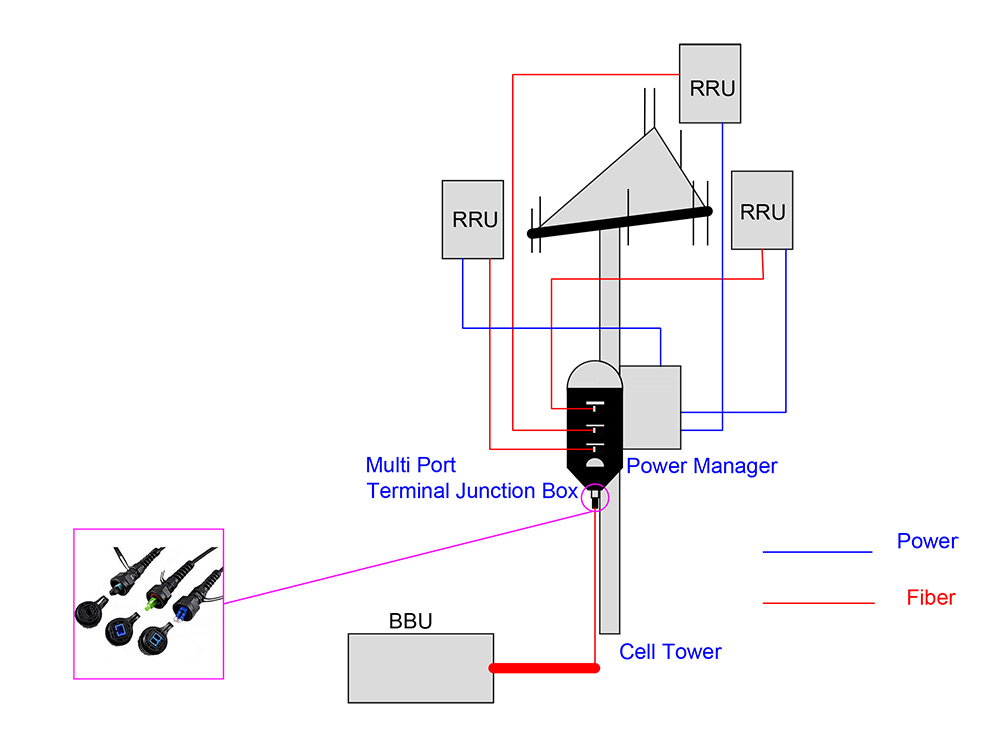 RRU

RRU

RRU

Multi Port
Terminal Junction Box

Power Manager

Power

Fiber

BBU

Cell Tower