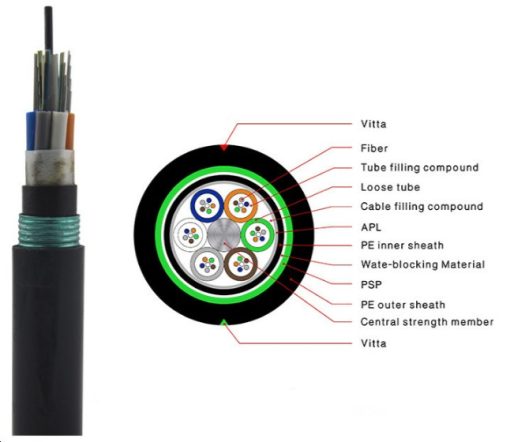 Vitta
Fiber
Tube filling compound
Loose tube
Cable filling compound
APL
PE inner sheath
Wate-blocking Material
PSP
PE outer sheath
Central strength member
Vitta