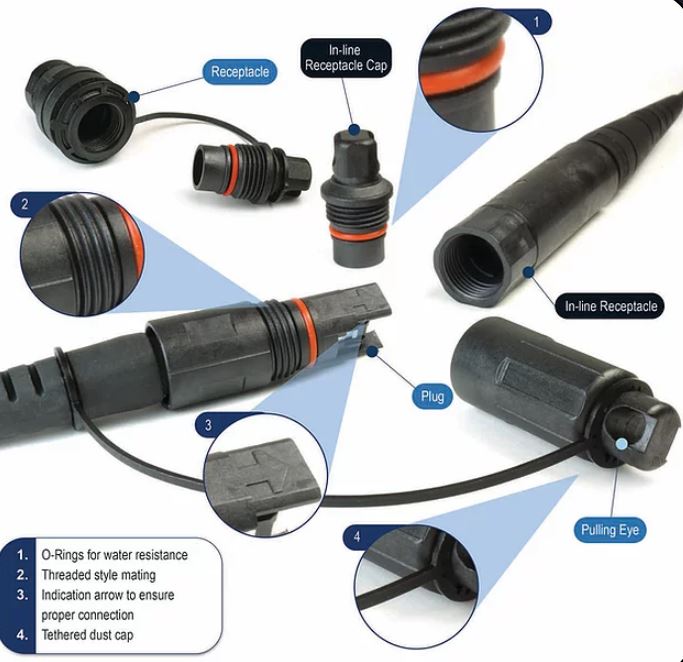 Receptacle

In-line Receptacle Cap

1

2

In-line Receptacle

Plug

3

Pulling Eye

4

1. O-Rings for water resistance
2. Threaded style mating
3. Indication arrow to ensure proper connection
4. Tethered dust cap